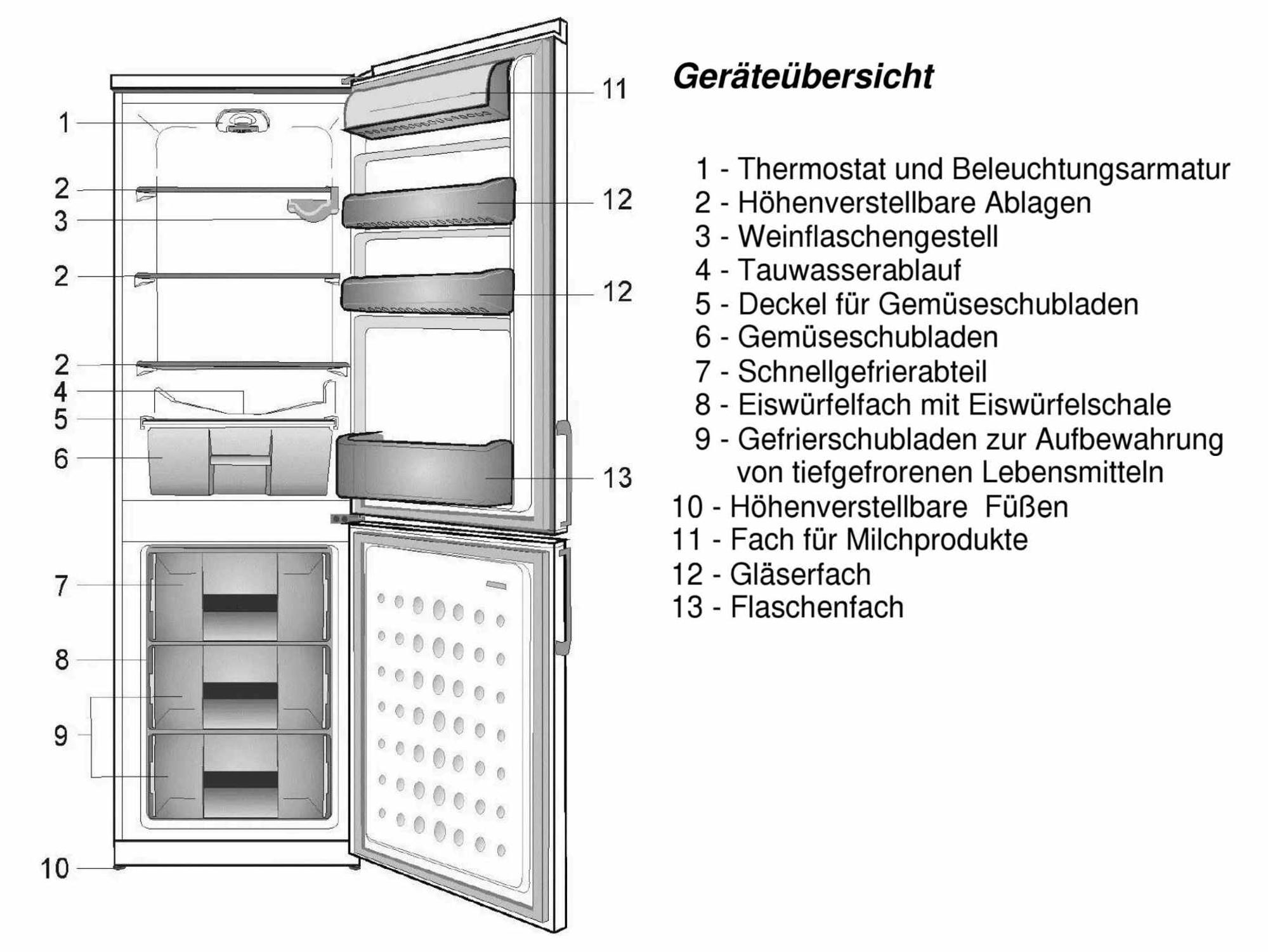 1
2
3
2
2
4
5
6
7
8
9
10

11
12
12
13

Geräteübersicht

1 - Thermostat und Beleuchtungsarmatur
2 - Höhenverstellbare Ablagen
3 - Weinflaschengestell
4 - Tauwasserablauf
5 - Deckel für Gemüseschubladen
6 - Gemüseschubladen
7 - Schnellgefrierabteil
8 - Eiswürfelfach mit Eiswürfelschale
9 - Gefrierschubladen zur Aufbewahrung von tiefgefrorenen Lebensmitteln
10 - Höhenverstellbare Füßen
11 - Fach für Milchprodukte
12 - Gläserfach
13 - Flaschenfach